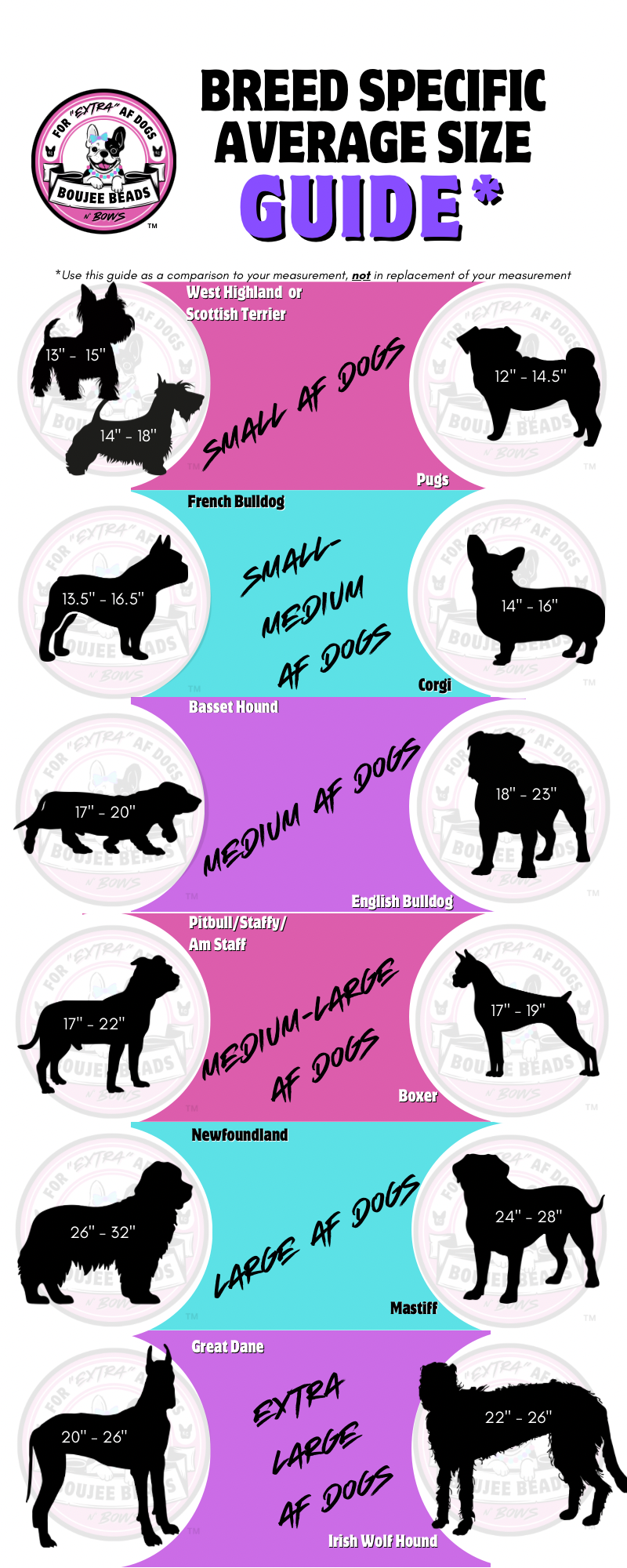 FOR "EXTRA" AF DOGS
BOUJEE BEADS
N' BOWS
™

BREED SPECIFIC AVERAGE SIZE GUIDE*

*Use this guide as a comparison to your measurement, not in replacement of your measurement

West Highland or Scottish Terrier
13" - 15"
14" - 18"
SMALL AF DOGS
12" - 14.5"
Pugs

French Bulldog
13.5" - 16.5"
SMALL-MEDIUM AF DOGS
14" - 16"
Corgi

Basset Hound
17" - 20"
MEDIUM AF DOGS
18" - 23"
English Bulldog

Pitbull/Staffy/ Am Staff
17" - 22"
MEDIUM-LARGE AF DOGS
17" - 19"
Boxer

Newfoundland
26" - 32"
LARGE AF DOGS
24" - 28"
Mastiff

Great Dane
20" - 26"
EXTRA LARGE AF DOGS
22" - 26"
Irish Wolf Hound